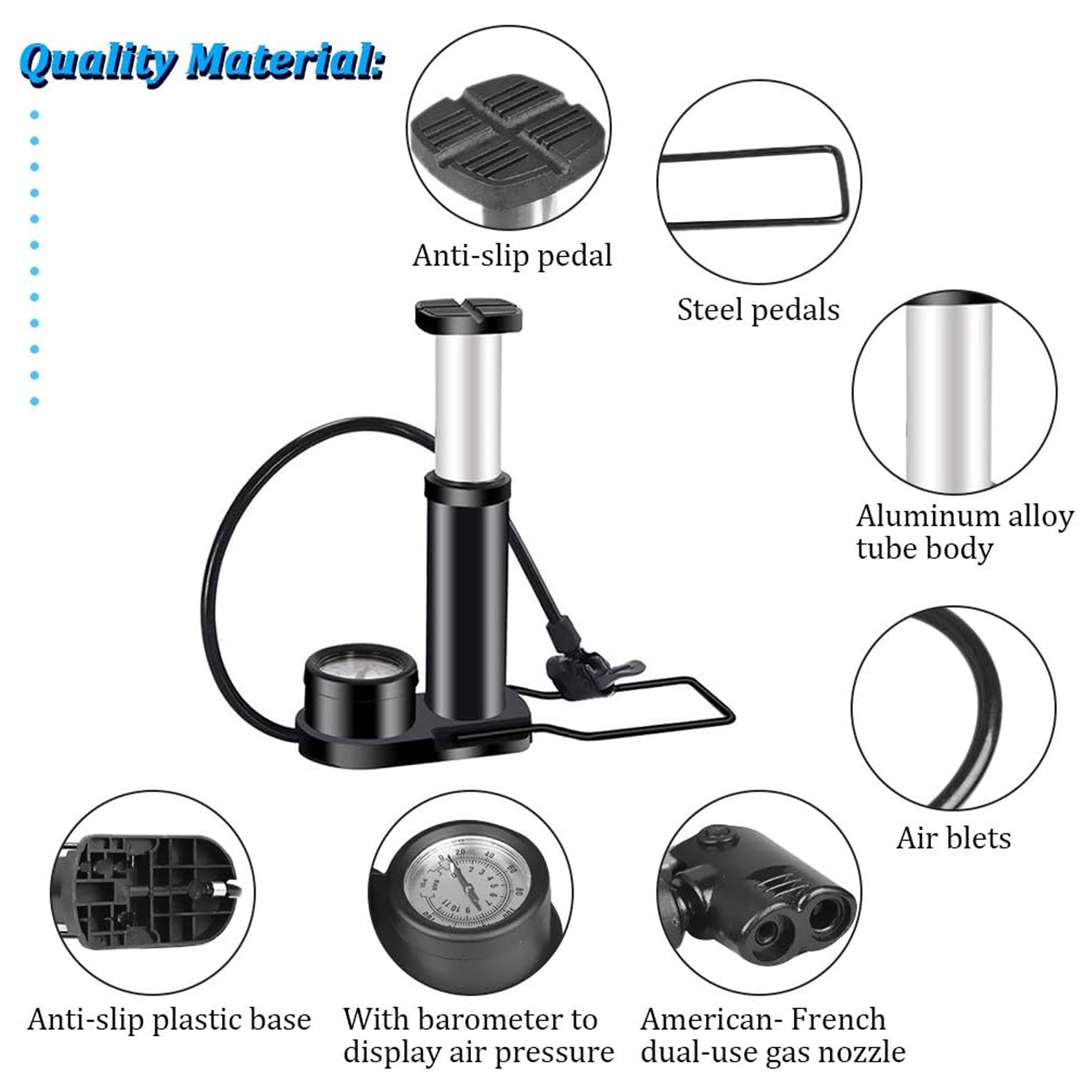 Quality Material:

Anti-slip pedal

Steel pedals

Aluminum alloy tube body

Air blets

Anti-slip plastic base

With barometer to display air pressure

American- French dual-use gas nozzle