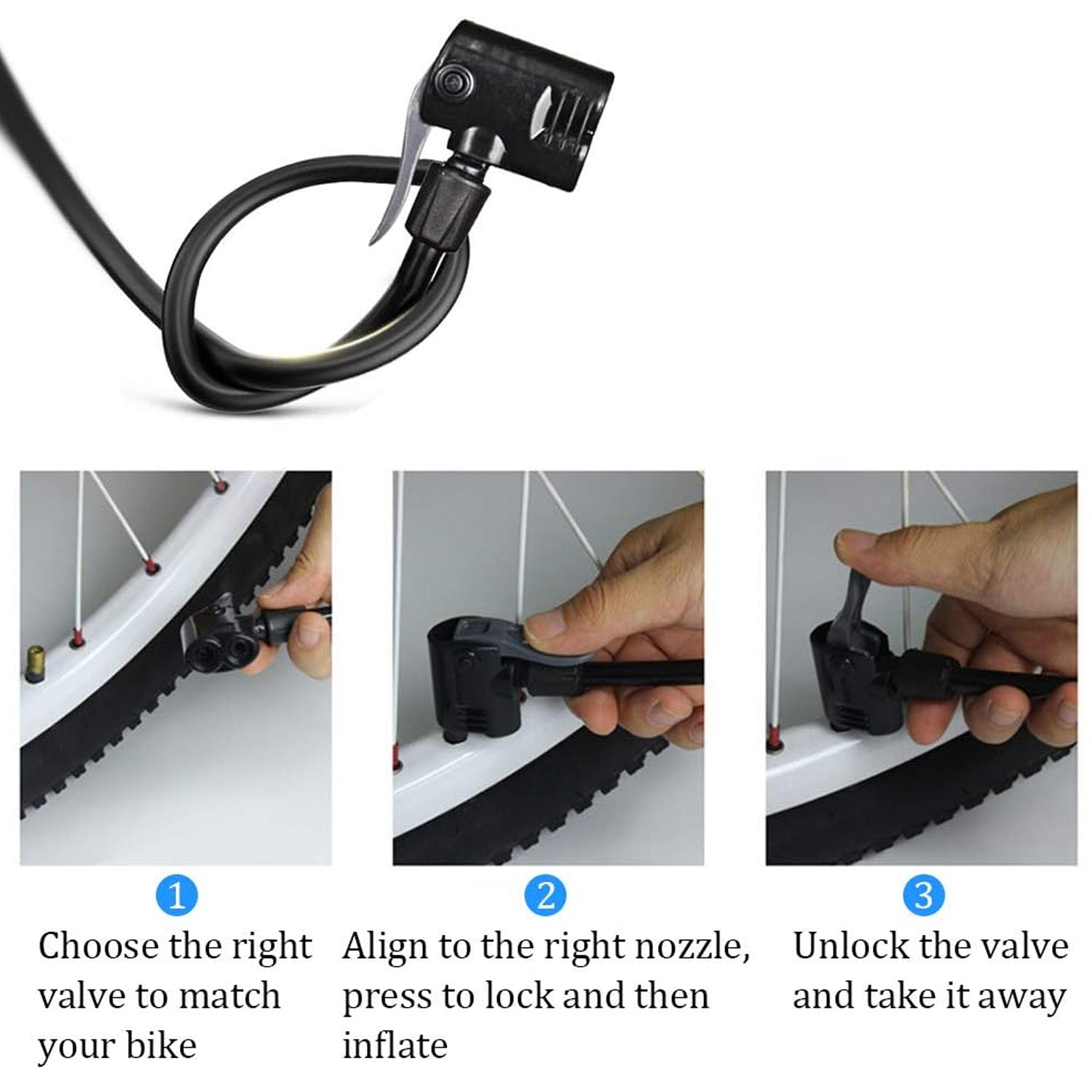 1
Choose the right valve to match your bike

2
Align to the right nozzle, press to lock and then inflate

3
Unlock the valve and take it away